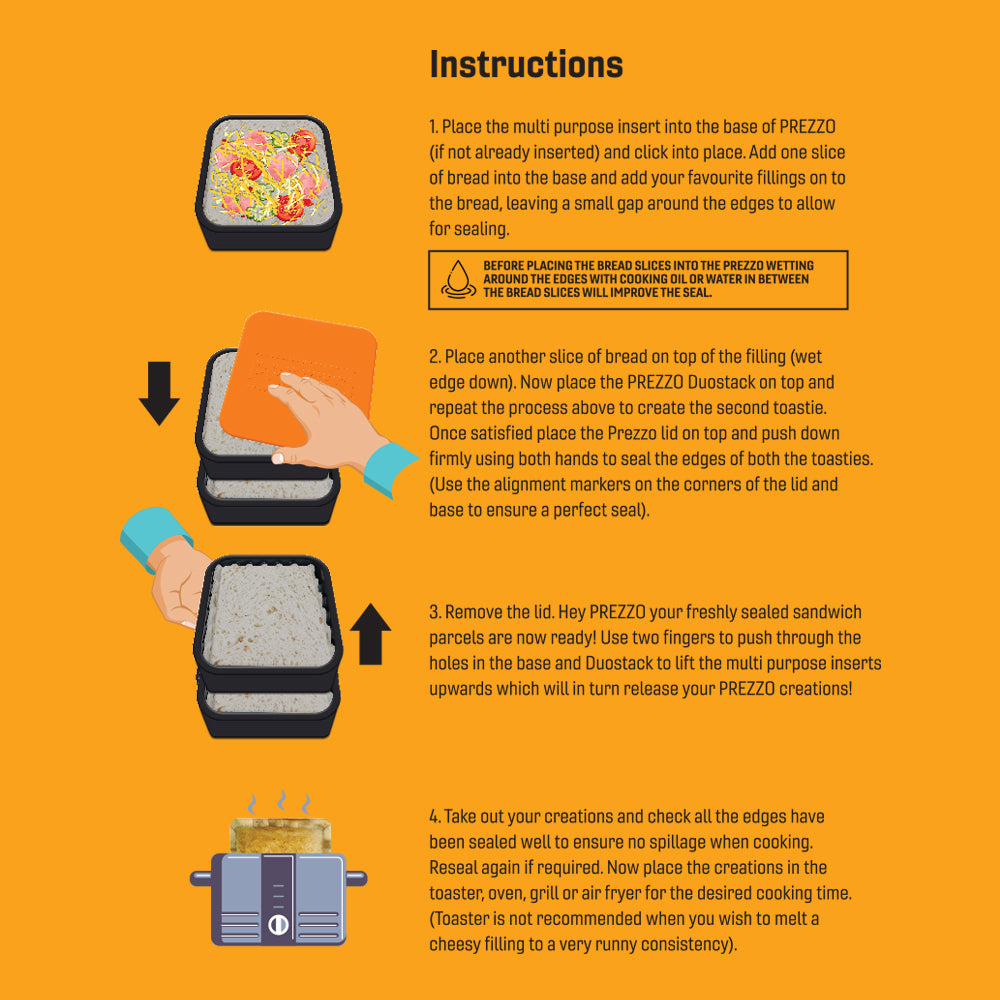 Instructions

1. Place the multi purpose insert into the base of PREZZO (if not already inserted) and click into place. Add one slice of bread into the base and add your favourite fillings on to the bread, leaving a small gap around the edges to allow for sealing.

BEFORE PLACING THE BREAD SLICES INTO THE PREZZO WETTING AROUND THE EDGES WITH COOKING OIL OR WATER IN BETWEEN THE BREAD SLICES WILL IMPROVE THE SEAL.

2. Place another slice of bread on top of the filling (wet edge down). Now place the PREZZO Duostack on top and repeat the process above to create the second toastie. Once satisfied place the Prezzo lid on top and push down firmly using both hands to seal the edges of both the toasties. (Use the alignment markers on the corners of the lid and base to ensure a perfect seal).

3. Remove the lid. Hey PREZZO your freshly sealed sandwich parcels are now ready! Use two fingers to push through the holes in the base and Duostack to lift the multi purpose inserts upwards which will in turn release your PREZZO creations!

4. Take out your creations and check all the edges have been sealed well to ensure no spillage when cooking. Reseal again if required. Now place the creations in the toaster, oven, grill or air fryer for the desired cooking time. (Toaster is not recommended when you wish to melt a cheesy filling to a very runny consistency).