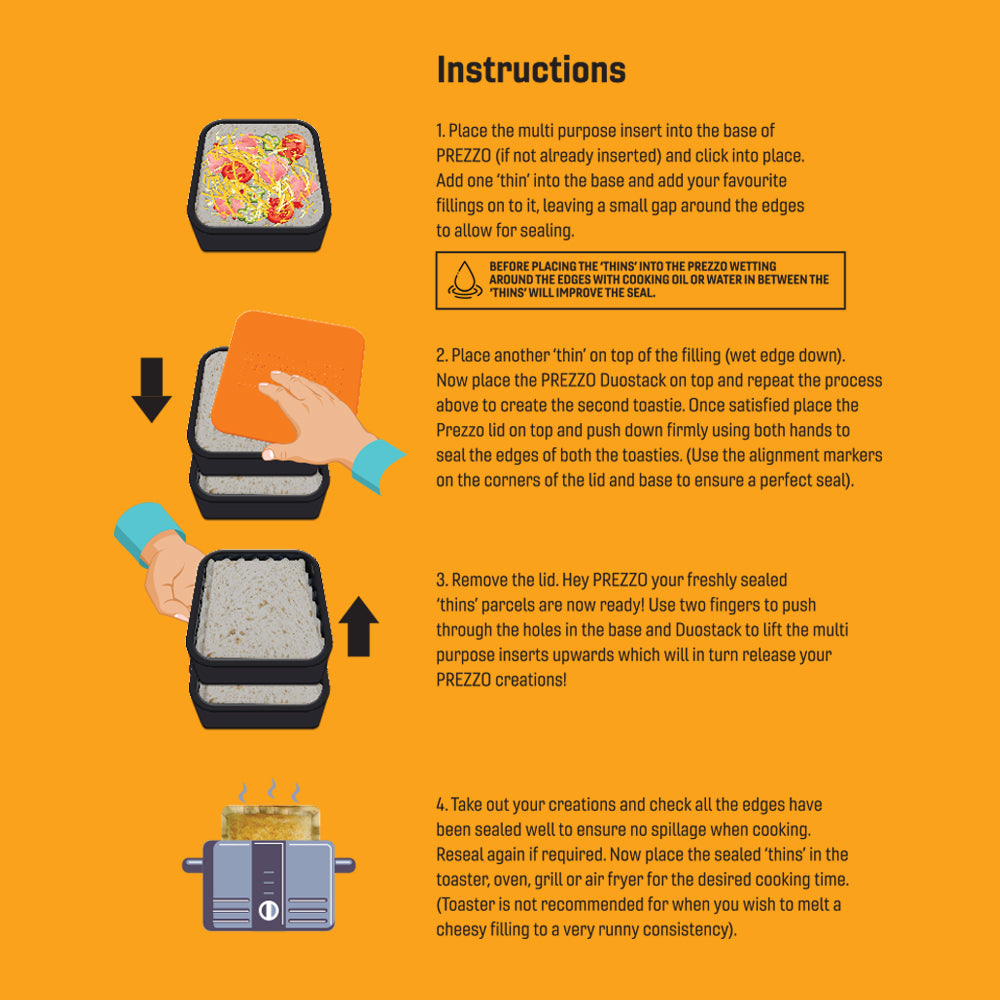 Instructions

1. Place the multi purpose insert into the base of PREZZO (if not already inserted) and click into place. Add one 'thin' into the base and add your favourite fillings on to it, leaving a small gap around the edges to allow for sealing.

BEFORE PLACING THE 'THINS' INTO THE PREZZO WETTING AROUND THE EDGES WITH COOKING OIL OR WATER IN BETWEEN THE 'THINS' WILL IMPROVE THE SEAL.

2. Place another 'thin' on top of the filling (wet edge down). Now place the PREZZO Duostack on top and repeat the process above to create the second toastie. Once satisfied place the Prezzo lid on top and push down firmly using both hands to seal the edges of both the toasties. (Use the alignment markers on the corners of the lid and base to ensure a perfect seal).

3. Remove the lid. Hey PREZZO your freshly sealed 'thins' parcels are now ready! Use two fingers to push through the holes in the base and Duostack to lift the multi purpose inserts upwards which will in turn release your PREZZO creations!

4. Take out your creations and check all the edges have been sealed well to ensure no spillage when cooking. Reseal again if required. Now place the sealed 'thins' in the toaster, oven, grill or air fryer for the desired cooking time. (Toaster is not recommended for when you wish to melt a cheesy filling to a very runny consistency).